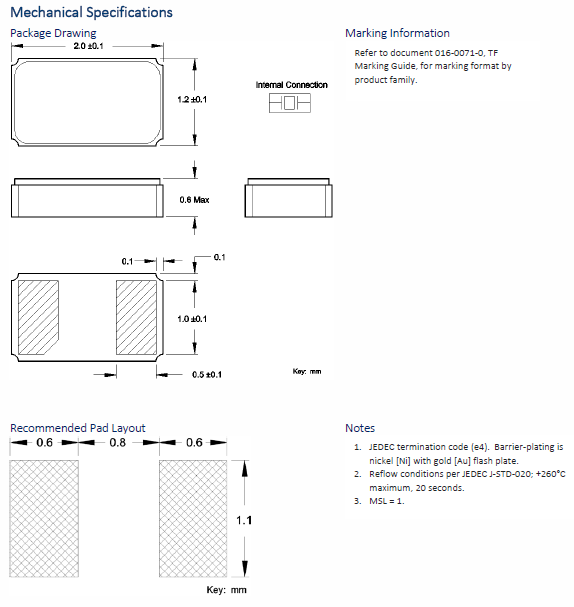 Mechanical Specifications

Package Drawing

2.0 ±0.1

1.2 ±0.1

Internal Connection

0.6 Max

0.1

0.1

1.0 ±0.1

0.5 ±0.1

Key: mm

Marking Information

Refer to document 016-0071-0, TF Marking Guide, for marking format by product family.

Recommended Pad Layout

0.6

0.8

0.6

1.1

Key: mm

Notes

1. JEDEC termination code (e4). Barrier-plating is nickel [Ni] with gold [Au] flash plate.
2. Reflow conditions per JEDEC J-STD-020; +260°C maximum, 20 seconds.
3. MSL = 1.